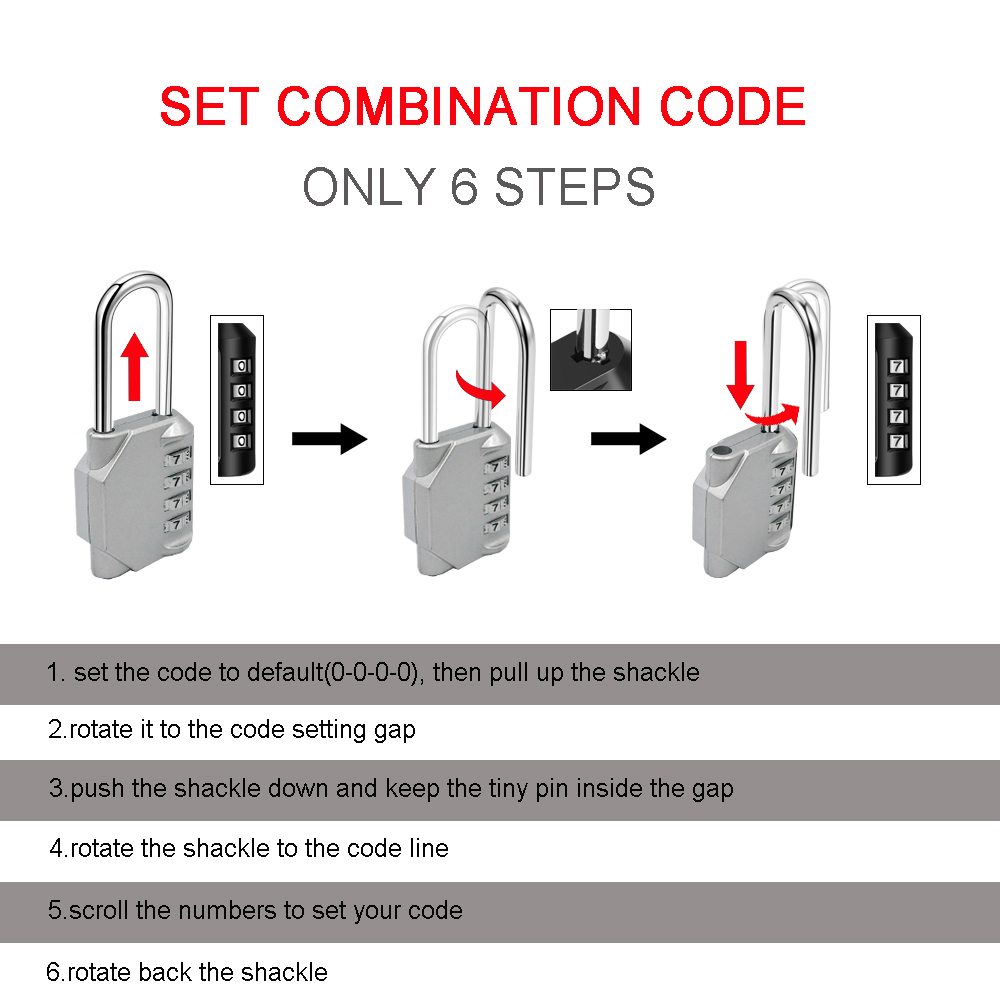 SET COMBINATION CODE

ONLY 6 STEPS

0
0
0
0

7
7
7
7

1. set the code to default(0-0-0-0), then pull up the shackle

2.rotate it to the code setting gap

3.push the shackle down and keep the tiny pin inside the gap

4.rotate the shackle to the code line

5.scroll the numbers to set your code

6.rotate back the shackle