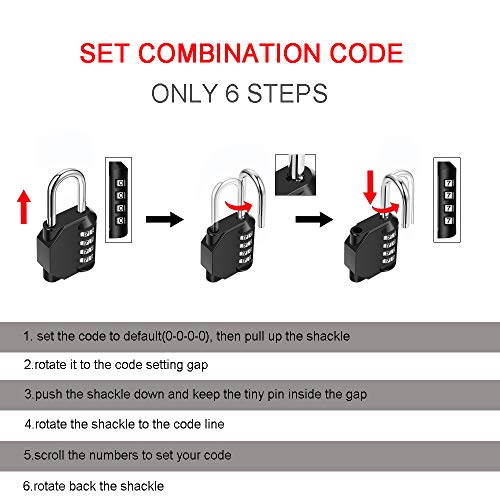 SET COMBINATION CODE

ONLY 6 STEPS

0
0
0
0

7
7
7
7

1. set the code to default(0-0-0-0), then pull up the shackle

2.rotate it to the code setting gap

3.push the shackle down and keep the tiny pin inside the gap

4.rotate the shackle to the code line

5.scroll the numbers to set your code

6.rotate back the shackle